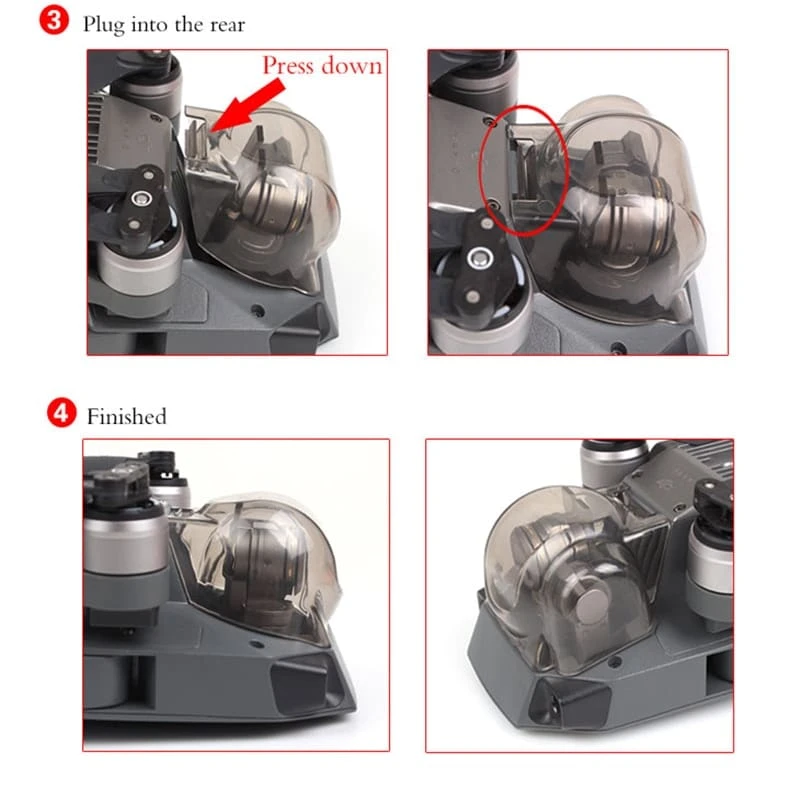 3 Plug into the rear

Press down

4 Finished