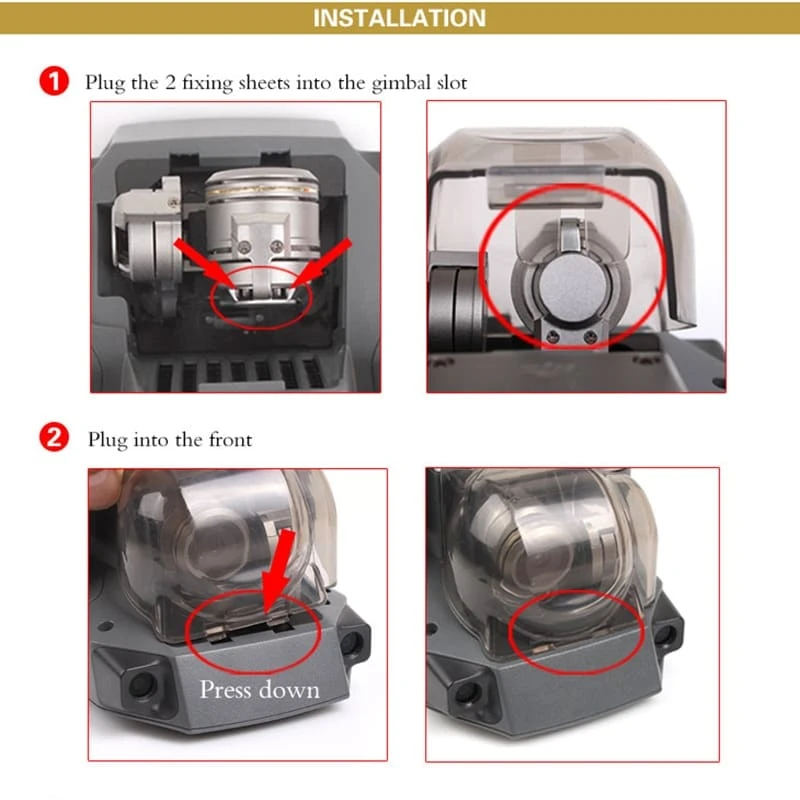 INSTALLATION

1 Plug the 2 fixing sheets into the gimbal slot

2 Plug into the front

Press down